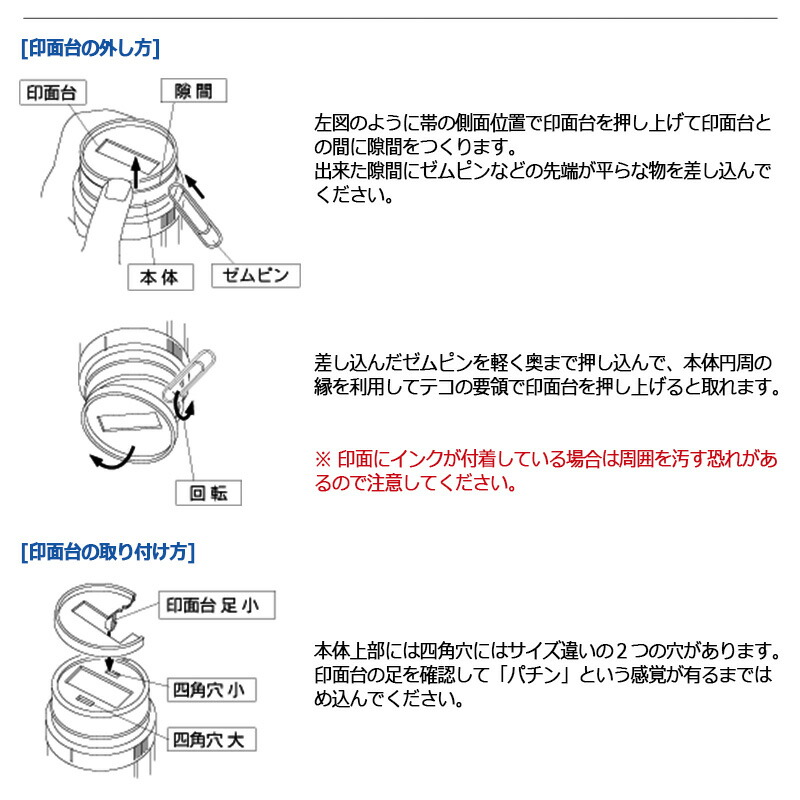 [印面台の外し方]

印面台

隙間

本体

ゼムピン

左図のように帯の側面位置で印面台を押し上げて印面台との間に隙間をつくります。
出来た隙間にゼムピンなどの先端が平らな物を差し込んでください。

回転

差し込んだゼムピンを軽く奥まで押し込んで、本体円周の縁を利用してテコの要領で印面台を押し上げると取れます。

※ 印面にインクが付着している場合は周囲を汚す恐れがあるので注意してください。

[印面台の取り付け方]

印面台 足 小

四角穴 小

四角穴 大

本体上部には四角穴にはサイズ違いの２つの穴があります。
印面台の足を確認して「パチン」という感覚が有るまではめ込んでください。